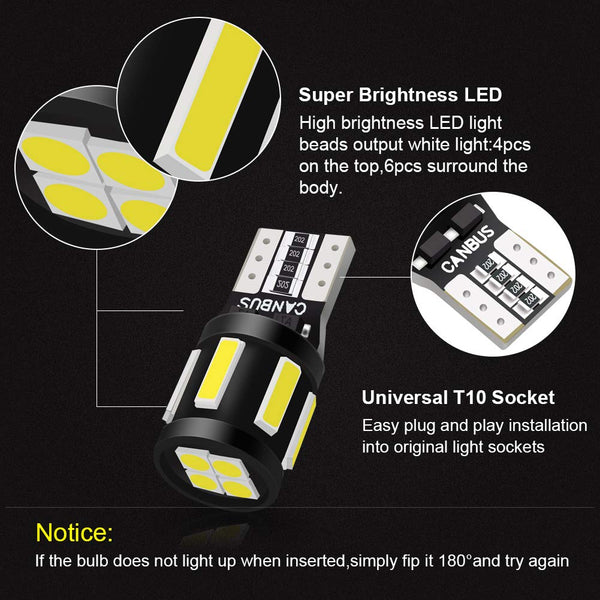 Super Brightness LED

High brightness LED light beads output white light:4pcs on the top,6pcs surround the body.

202
202
202
202
CANBUS

CANBUS
202
202
202
202

Universal T10 Socket

Easy plug and play installation into original light sockets

Notice:

If the bulb does not light up when inserted,simply fip it 180°and try again