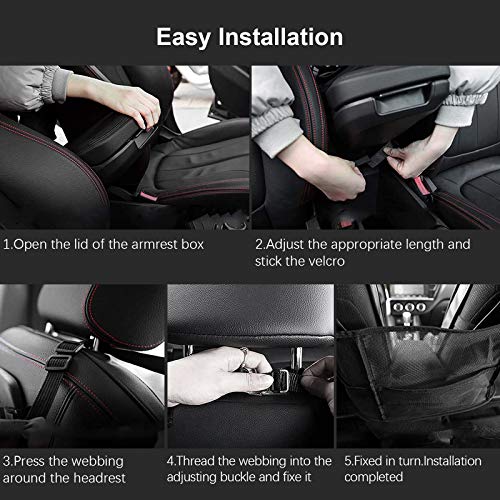 Easy Installation

1.Open the lid of the armrest box

2.Adjust the appropriate length and stick the velcro

3.Press the webbing around the headrest

4.Thread the webbing into the adjusting buckle and fixe it

5.Fixed in turn.Installation completed